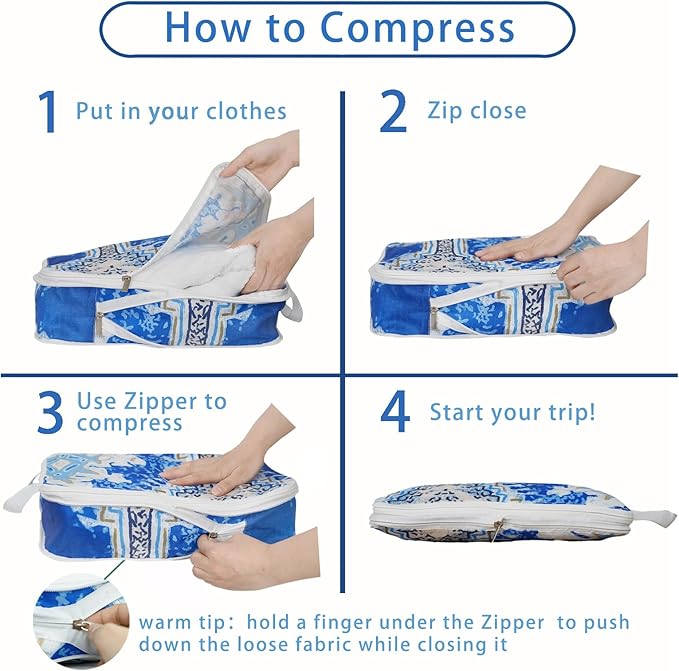 How to Compress

1 Put in your clothes

2 Zip close

3 Use Zipper to compress

4 Start your trip!

warm tip： hold a finger under the Zipper to push down the loose fabric while closing it