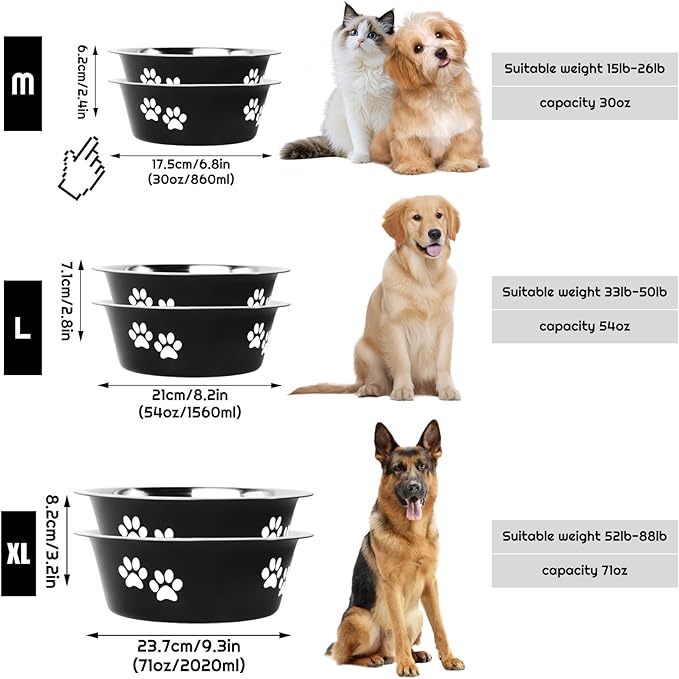 M

6.2cm/2.4in

17.5cm/6.8in
(30oz/860ml)

Suitable weight 15lb-26lb

capacity 30oz

L

7.1cm/2.8in

21cm/8.2in
(54oz/1560ml)

Suitable weight 33lb-50lb

capacity 54oz

XL

8.2cm/3.2in

23.7cm/9.3in
(71oz/2020ml)

Suitable weight 52lb-88lb

capacity 71oz