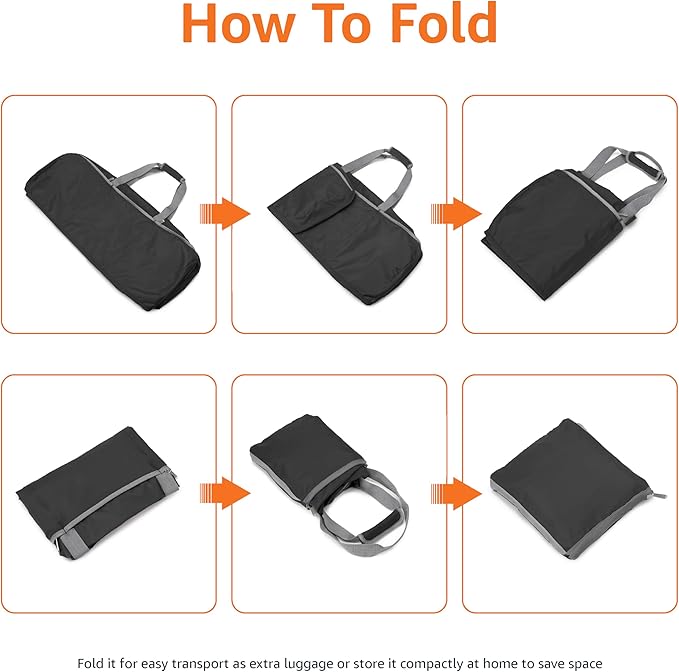 How To Fold

Fold it for easy transport as extra luggage or store it compactly at home to save space