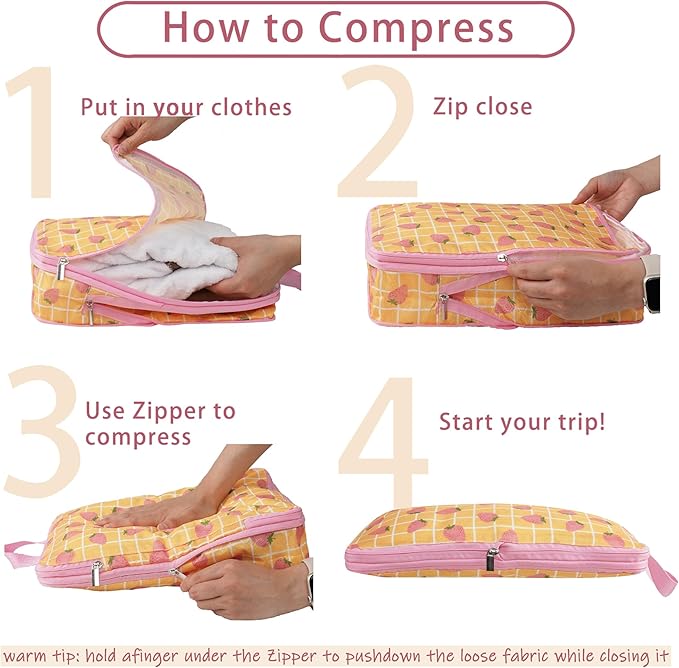 How to Compress

1 Put in your clothes

2 Zip close

3 Use Zipper to compress

4 Start your trip!

warm tip: hold afinger under the Zipper to pushdown the loose fabric while closing it