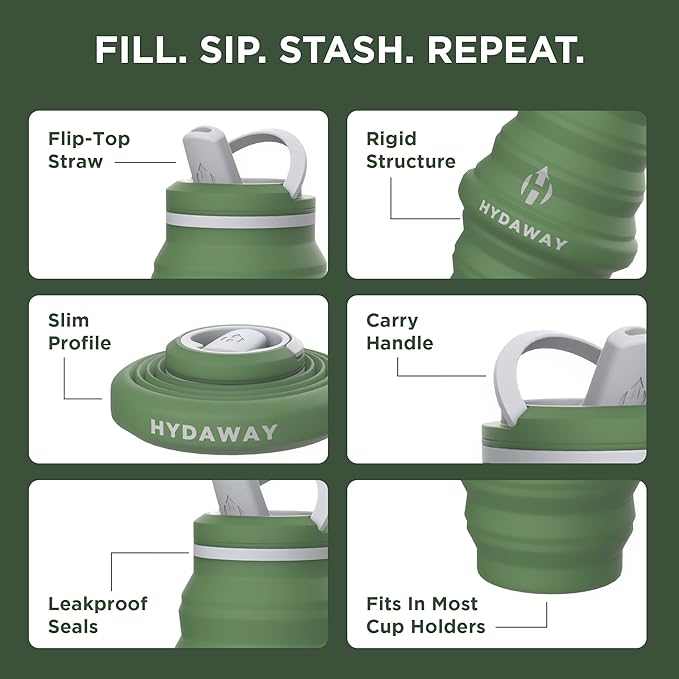 FILL. SIP. STASH. REPEAT.

Flip-Top Straw

Rigid Structure

HYDAWAY

Slim Profile

HYDAWAY

Carry Handle

Leakproof Seals

Fits In Most Cup Holders