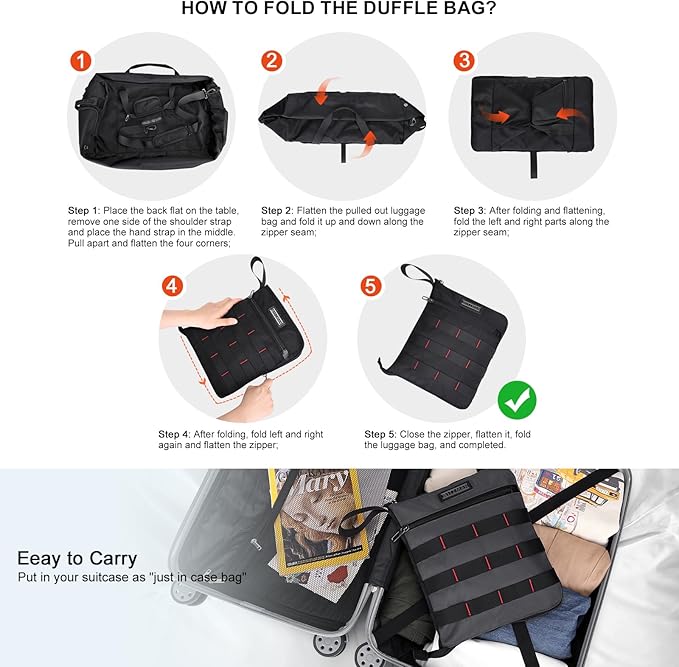 HOW TO FOLD THE DUFFLE BAG?

1

2

3

Step 1: Place the back flat on the table, remove one side of the shoulder strap and place the hand strap in the middle. Pull apart and flatten the four corners;

Step 2: Flatten the pulled out luggage bag and fold it up and down along the zipper seam;

Step 3: After folding and flattening, fold the left and right parts along the zipper seam;

4

5

Step 4: After folding, fold left and right again and flatten the zipper;

Step 5: Close the zipper, flatten it, fold the luggage bag, and completed.

Mary

Eeay to Carry
Put in your suitcase as "just in case bag"