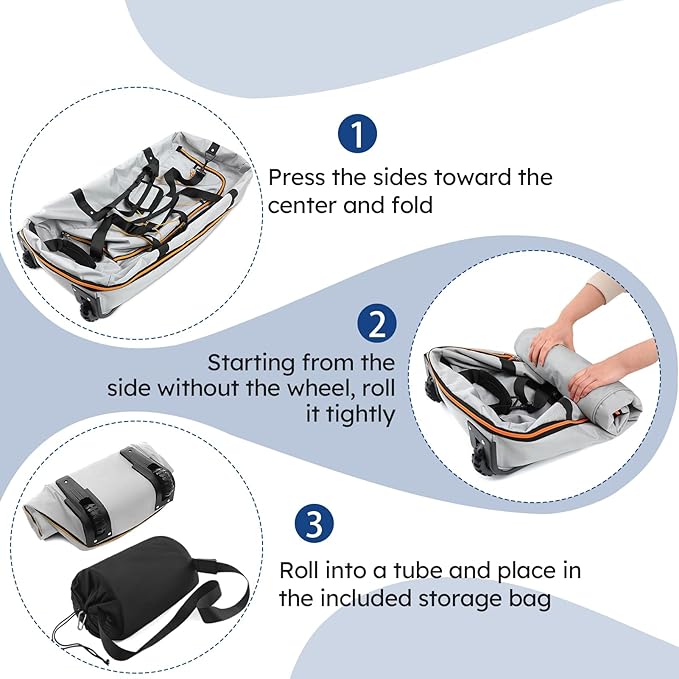 1
Press the sides toward the center and fold

2
Starting from the side without the wheel, roll it tightly

3
Roll into a tube and place in the included storage bag