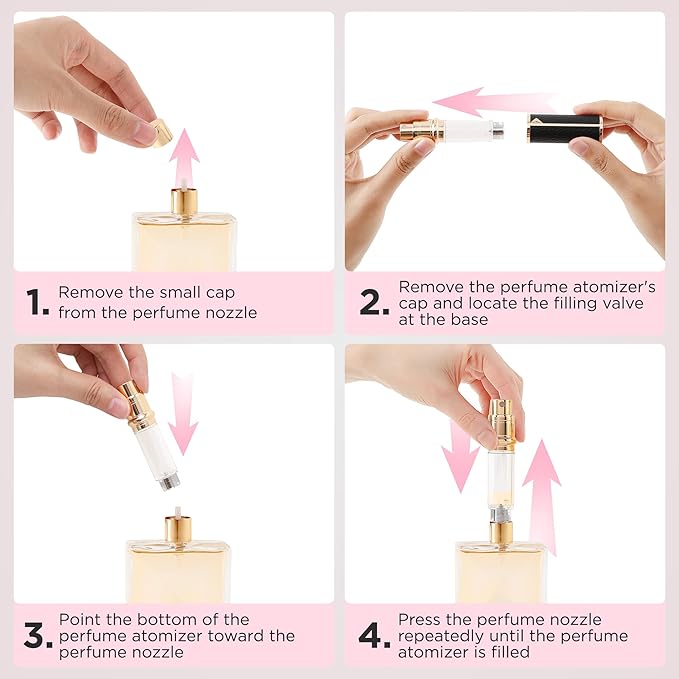 1. Remove the small cap from the perfume nozzle

2. Remove the perfume atomizer's cap and locate the filling valve at the base

3. Point the bottom of the perfume atomizer toward the perfume nozzle

4. Press the perfume nozzle repeatedly until the perfume atomizer is filled