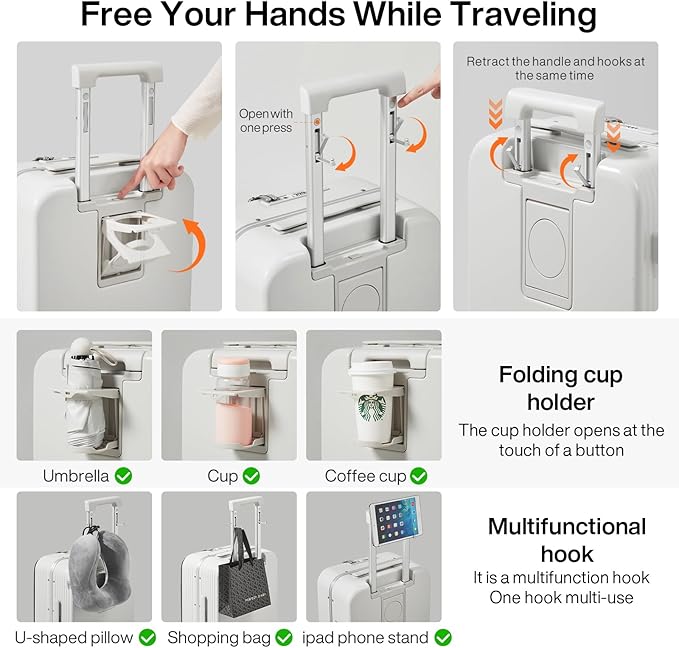 Free Your Hands While Traveling

Open with one press

Retract the handle and hooks at the same time

Umbrella

Cup

Coffee cup

Folding cup holder

The cup holder opens at the touch of a button

U-shaped pillow

Shopping bag

ipad phone stand

Multifunctional hook

It is a multifunction hook
One hook multi-use