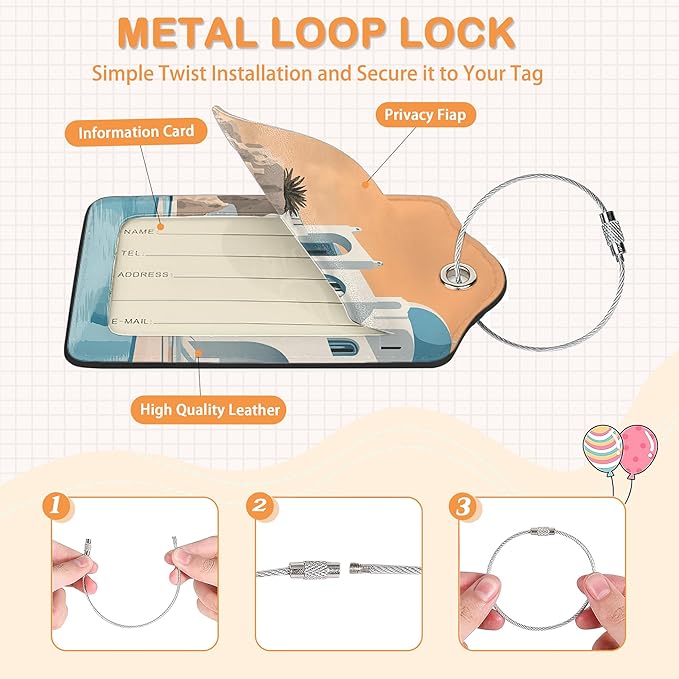 METAL LOOP LOCK

Simple Twist Installation and Secure it to Your Tag

Information Card

Privacy Fiap

NAME:

TEL:

ADDRESS:

E-MAIL:

High Quality Leather

1

2

3