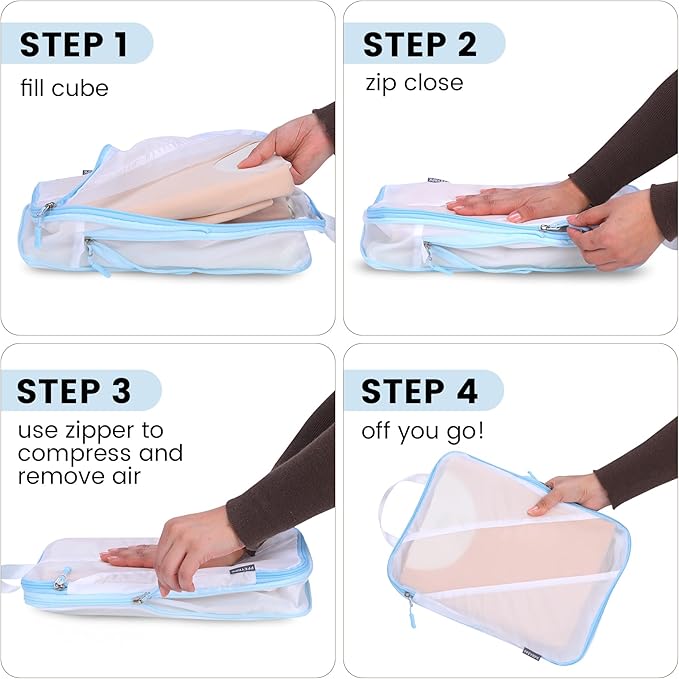 STEP 1
fill cube

STEP 2
zip close

STEP 3
use zipper to compress and remove air

STEP 4
off you go!