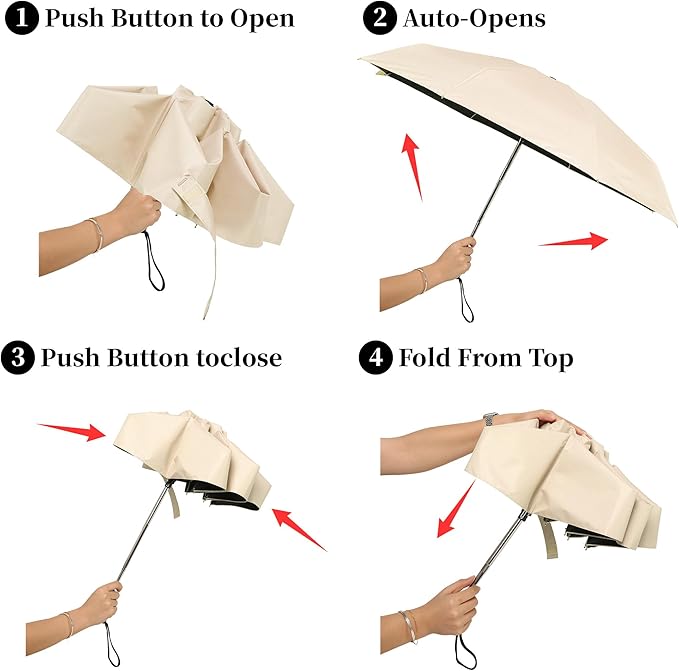 1 Push Button to Open

2 Auto-Opens

3 Push Button toclose

4 Fold From Top