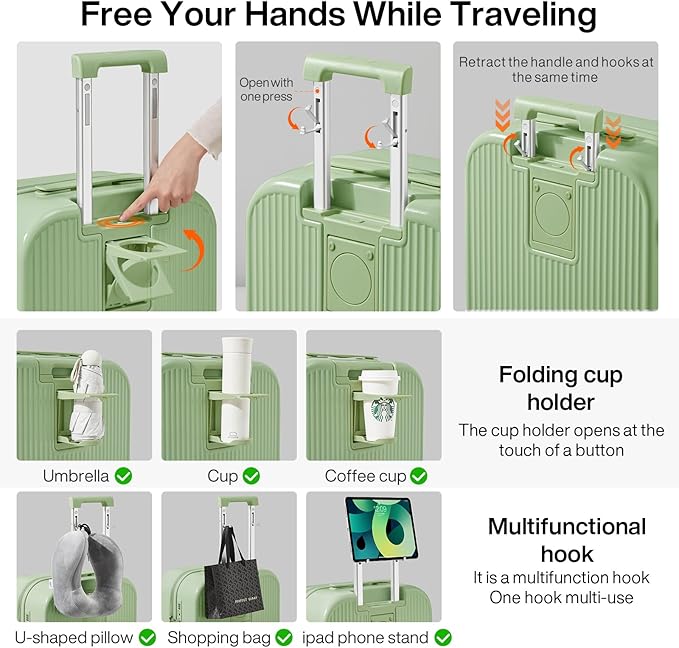 Free Your Hands While Traveling

Open with one press

Retract the handle and hooks at the same time

Umbrella

Cup

Coffee cup

Folding cup holder

The cup holder opens at the touch of a button

U-shaped pillow

Shopping bag

ipad phone stand

Multifunctional hook

It is a multifunction hook
One hook multi-use