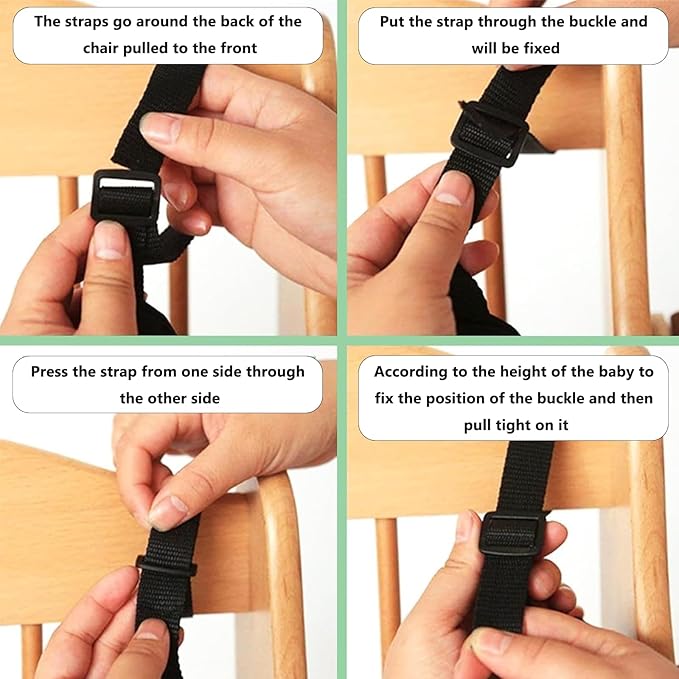 The straps go around the back of the chair pulled to the front

Put the strap through the buckle and will be fixed

Press the strap from one side through the other side

According to the height of the baby to fix the position of the buckle and then pull tight on it