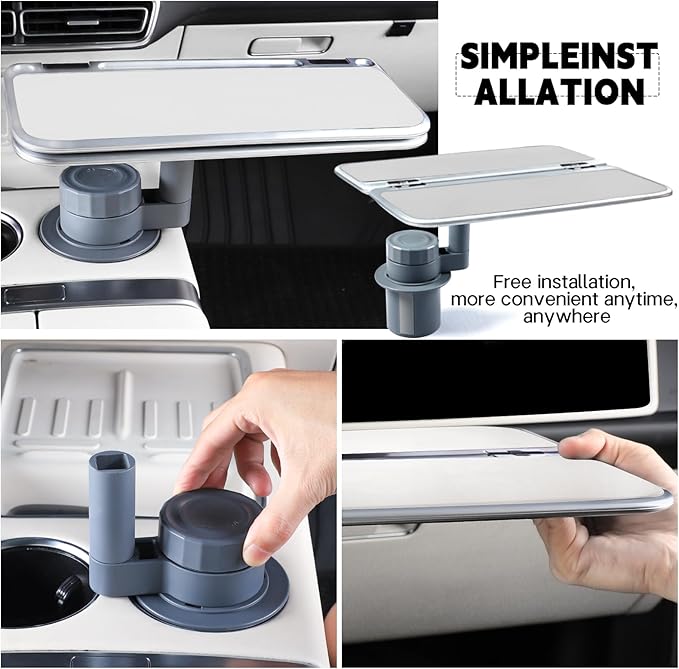 SIMPLEINST
ALLATION

Free installation, more convenient anytime, anywhere