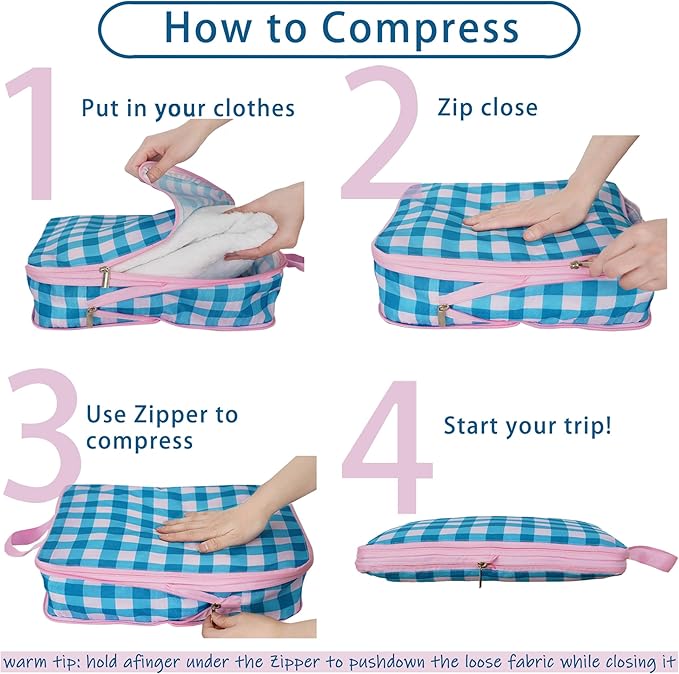 How to Compress

1 Put in your clothes

2 Zip close

3 Use Zipper to compress

4 Start your trip!

warm tip: hold afinger under the Zipper to pushdown the loose fabric while closing it