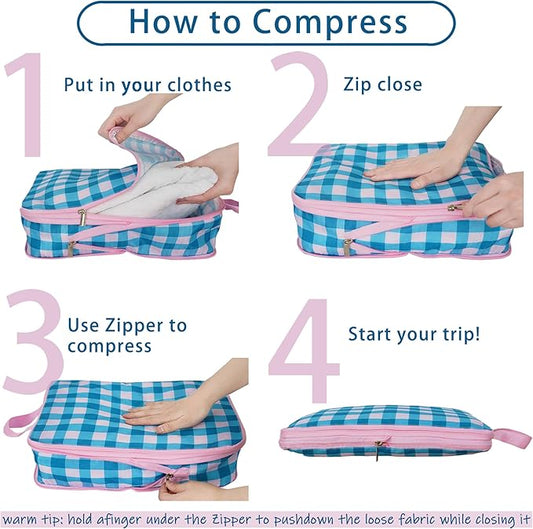 How to Compress

1 Put in your clothes

2 Zip close

3 Use Zipper to compress

4 Start your trip!

warm tip: hold afinger under the Zipper to pushdown the loose fabric while closing it