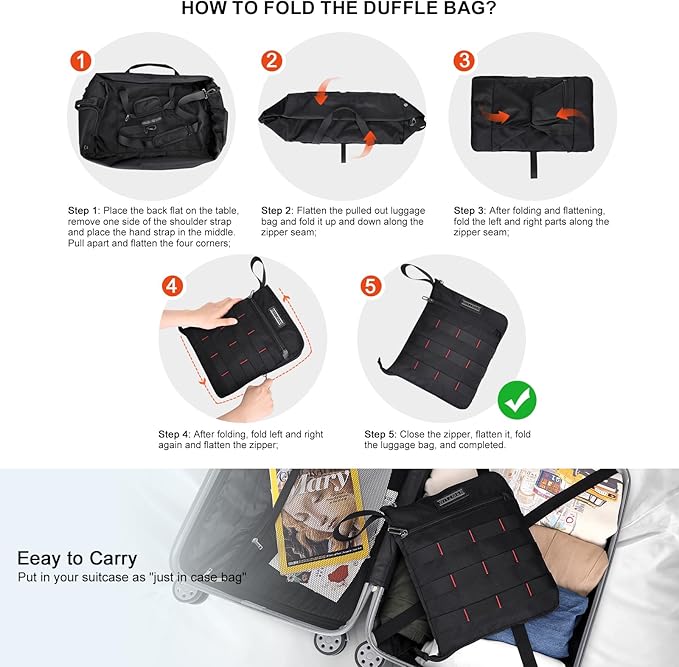 HOW TO FOLD THE DUFFLE BAG?

1

2

3

Step 1: Place the back flat on the table, remove one side of the shoulder strap and place the hand strap in the middle. Pull apart and flatten the four corners;

Step 2: Flatten the pulled out luggage bag and fold it up and down along the zipper seam;

Step 3: After folding and flattening, fold the left and right parts along the zipper seam;

4

5

Step 4: After folding, fold left and right again and flatten the zipper;

Step 5: Close the zipper, flatten it, fold the luggage bag, and completed.

Mary

Eeay to Carry
Put in your suitcase as "just in case bag"