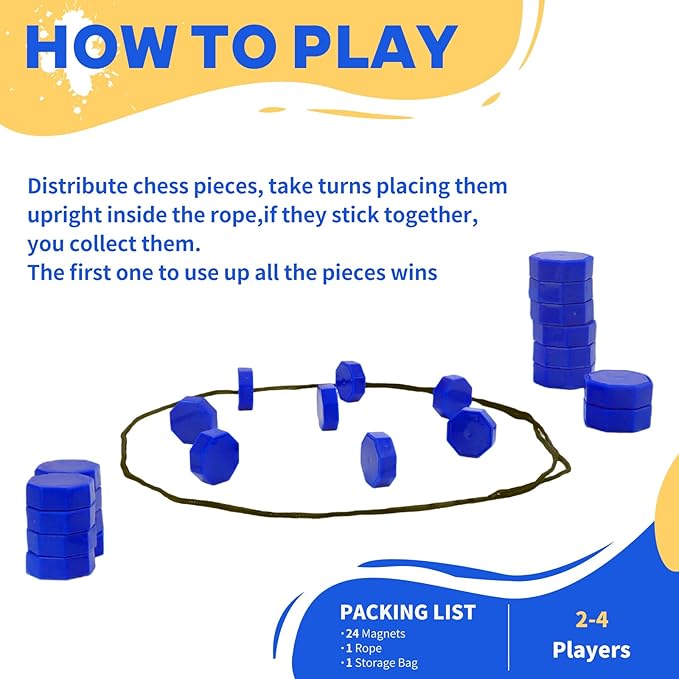 HOW TO PLAY

Distribute chess pieces, take turns placing them upright inside the rope,if they stick together, you collect them.
The first one to use up all the pieces wins

PACKING LIST
·24 Magnets
·1 Rope
·1 Storage Bag

2-4
Players