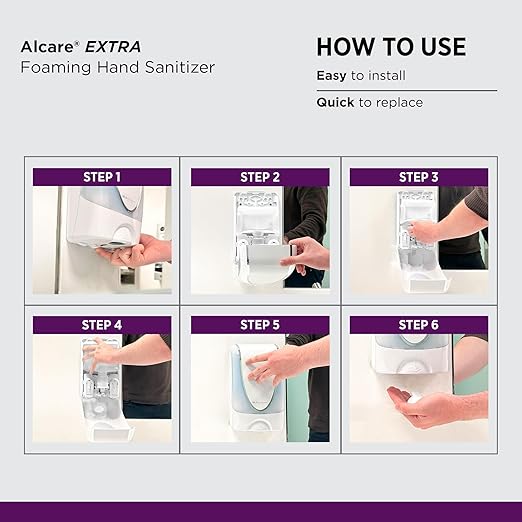 Alcare® EXTRA
Foaming Hand Sanitizer

HOW TO USE

Easy to install

Quick to replace

STEP 1

STEP 2

STEP 3

STEP 4

STEP 5

STEP 6