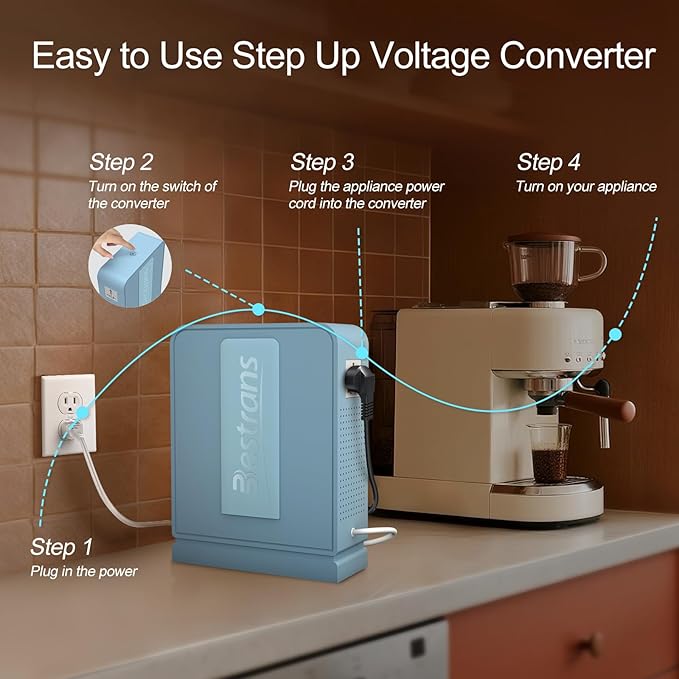 Easy to Use Step Up Voltage Converter

Step 2
Turn on the switch of the converter

Step 3
Plug the appliance power cord into the converter

Step 4
Turn on your appliance

Bestrans

Step 1
Plug in the power