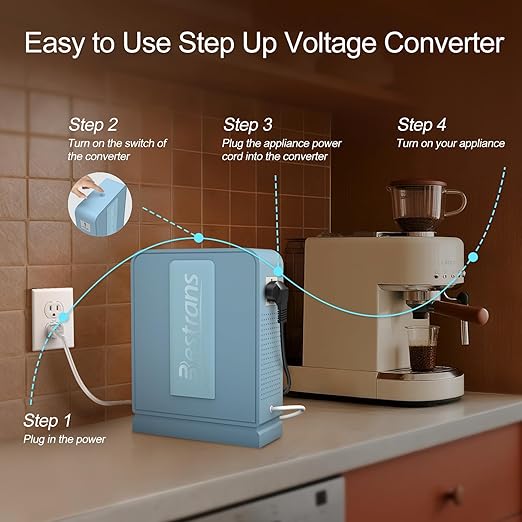 Easy to Use Step Up Voltage Converter

Step 2
Turn on the switch of the converter

Step 3
Plug the appliance power cord into the converter

Step 4
Turn on your appliance

Bestrans

Step 1
Plug in the power