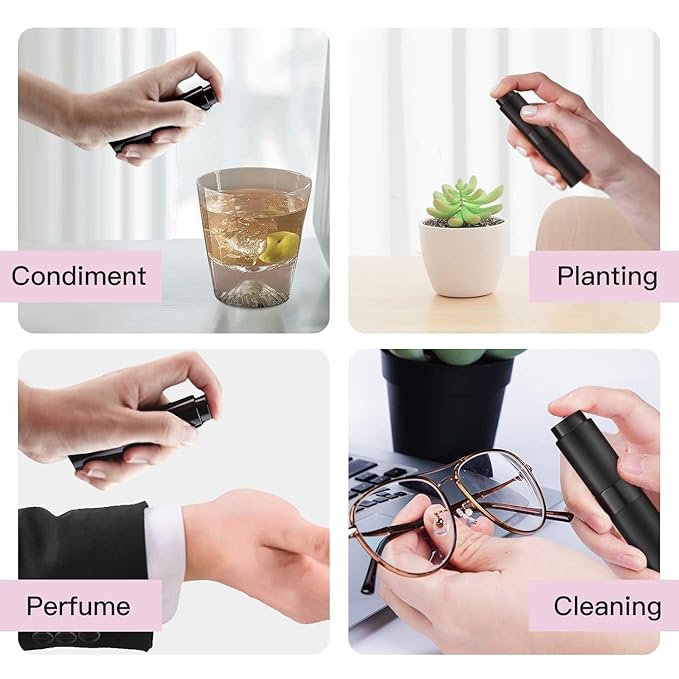 Condiment

Planting

Perfume

Cleaning