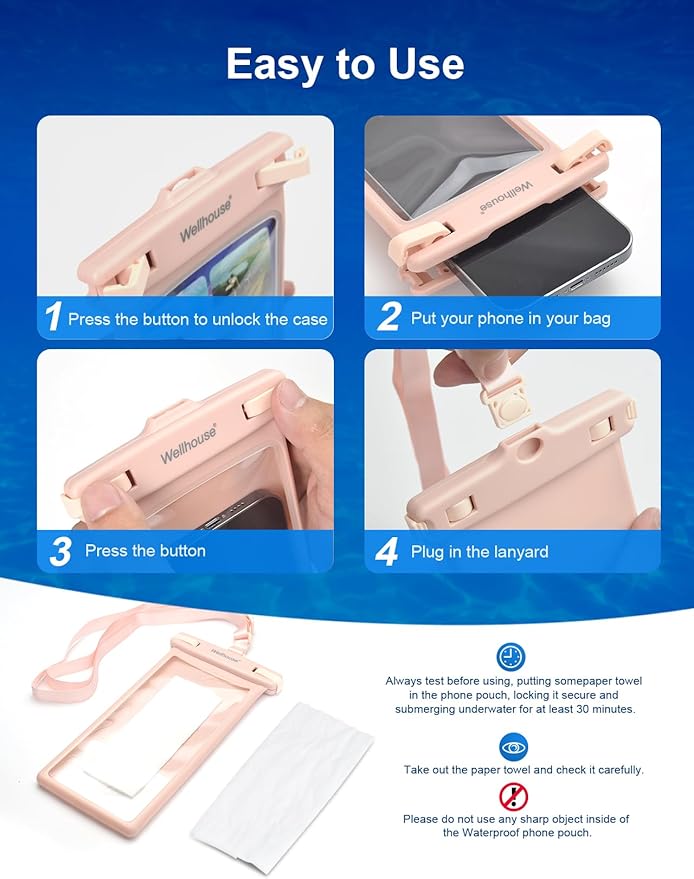 Easy to Use

Wellhouse®

1 Press the button to unlock the case

Wellhouse®

2 Put your phone in your bag

Wellhouse®

3 Press the button

4 Plug in the lanyard

Wellhouse

Always test before using, putting somepaper towel in the phone pouch, locking it secure and submerging underwater for at least 30 minutes.

Take out the paper towel and check it carefully.

Please do not use any sharp object inside of the Waterproof phone pouch.