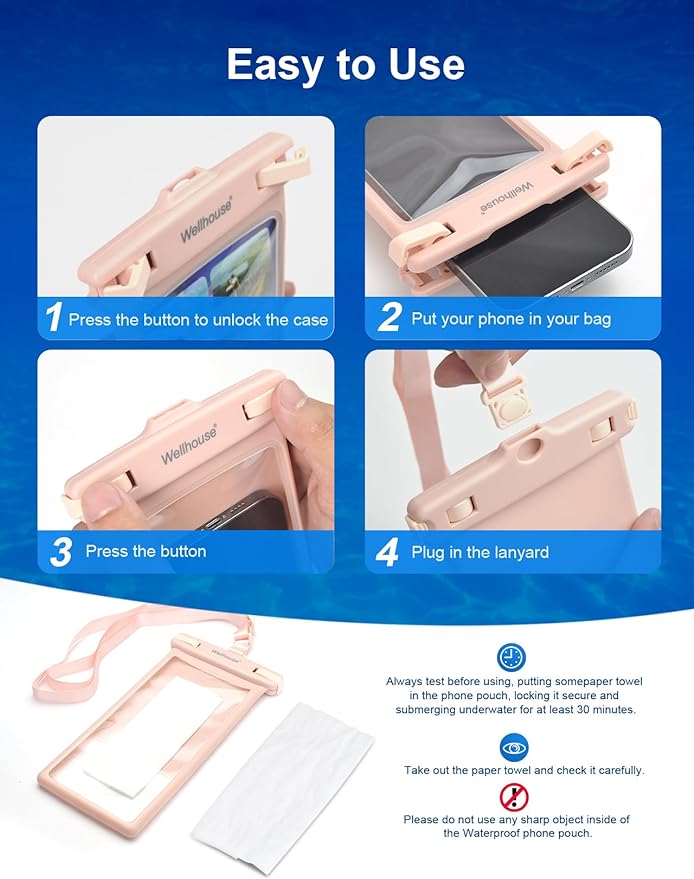 Easy to Use

Wellhouse

1 Press the button to unlock the case

Wellhouse

2 Put your phone in your bag

Wellhouse

3 Press the button

4 Plug in the lanyard

Wellhouse

Always test before using, putting somepaper towel in the phone pouch, locking it secure and submerging underwater for at least 30 minutes.

Take out the paper towel and check it carefully.

Please do not use any sharp object inside of the Waterproof phone pouch.