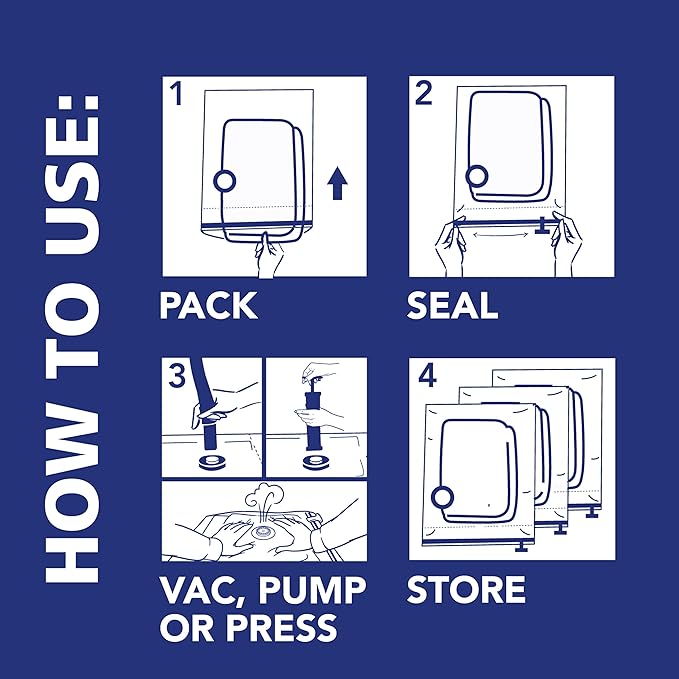 HOW TO USE:

1

PACK

2

SEAL

3

VAC, PUMP OR PRESS

4

STORE