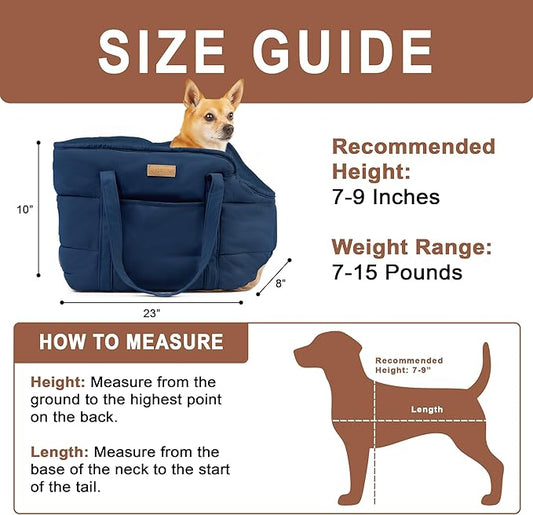 SIZE GUIDE

10"

8"

23"

Recommended Height:
7-9 Inches

Weight Range:
7-15 Pounds

HOW TO MEASURE

Height: Measure from the ground to the highest point on the back.

Length: Measure from the base of the neck to the start of the tail.

Recommended Height: 7-9"

Length