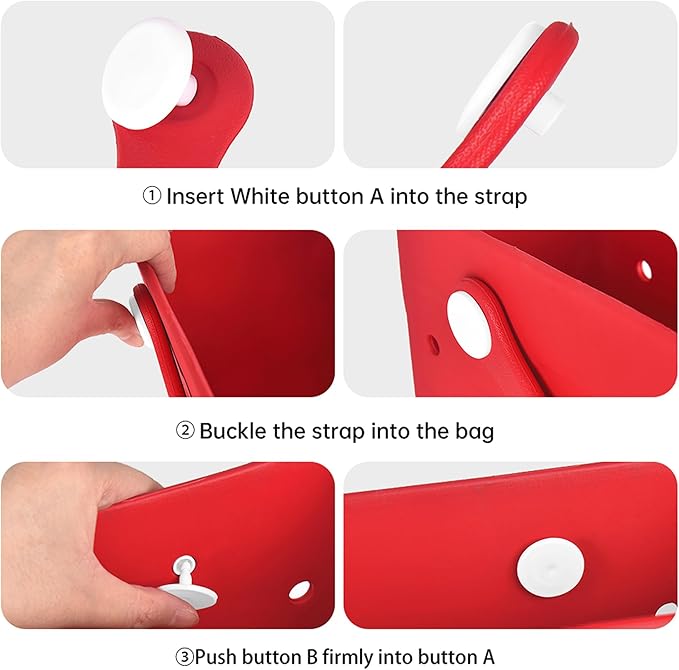 ① Insert White button A into the strap

② Buckle the strap into the bag

③Push button B firmly into button A