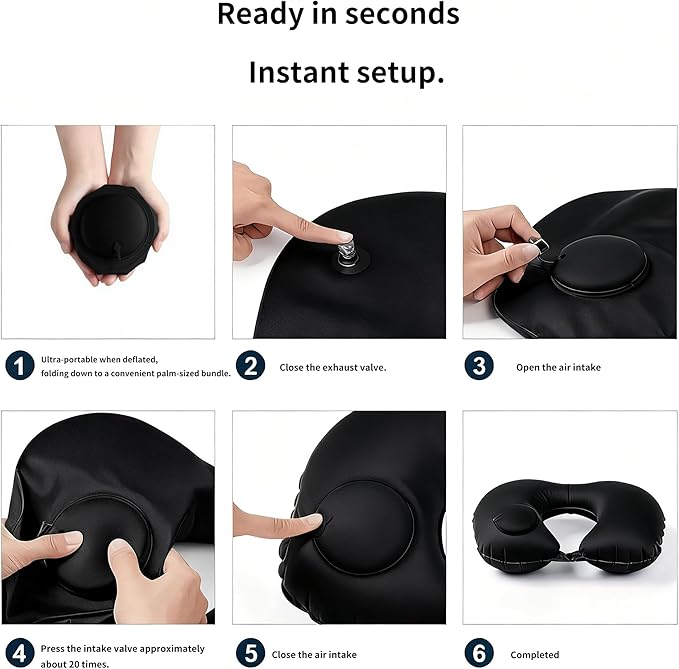 Ready in seconds

Instant setup.

1 Ultra-portable when deflated, folding down to a convenient palm-sized bundle.

2 Close the exhaust valve.

3 Open the air intake

4 Press the intake valve approximately about 20 times.

5 Close the air intake

6 Completed