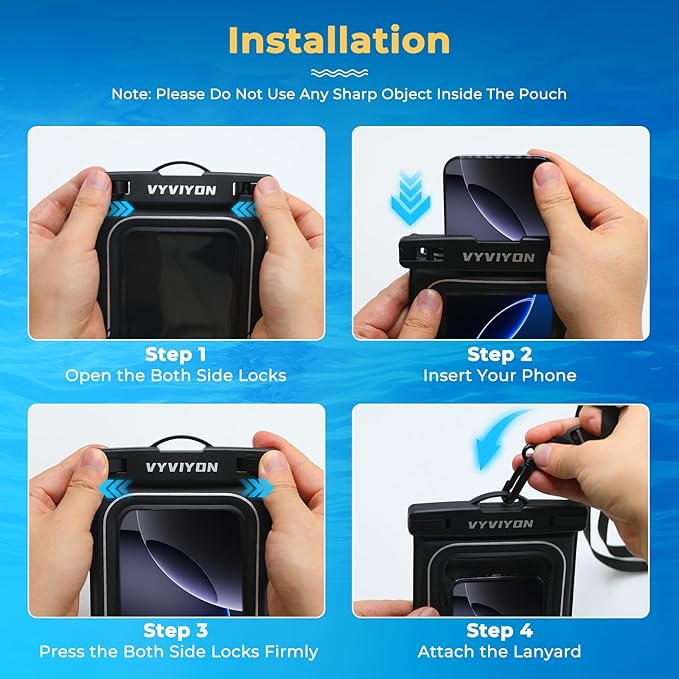 Installation

Note: Please Do Not Use Any Sharp Object Inside The Pouch

VYVIYON

Step 1
Open the Both Side Locks

VYVIYON

Step 2
Insert Your Phone

VYVIYON

Step 3
Press the Both Side Locks Firmly

VYVIYON

Step 4
Attach the Lanyard