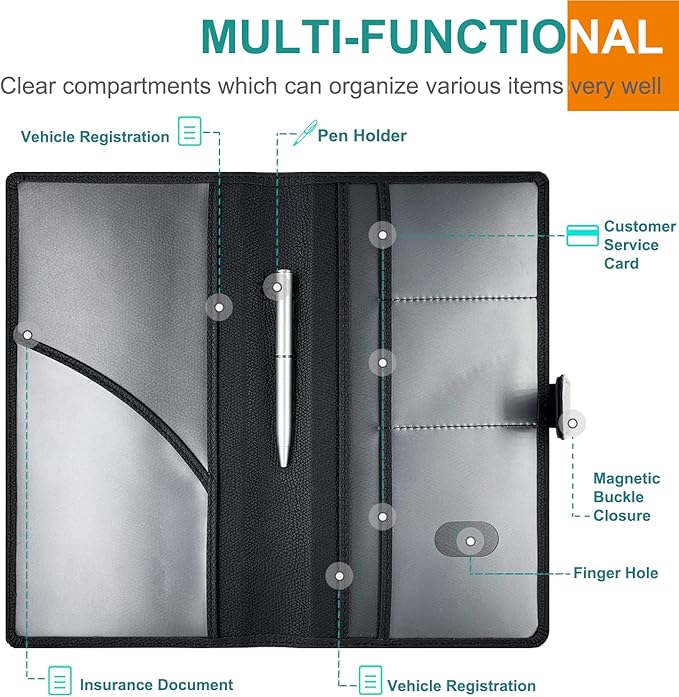 MULTI-FUNCTIONAL

Clear compartments which can organize various items very well

Vehicle Registration

Pen Holder

Customer Service Card

Magnetic Buckle Closure

Finger Hole

Insurance Document

Vehicle Registration