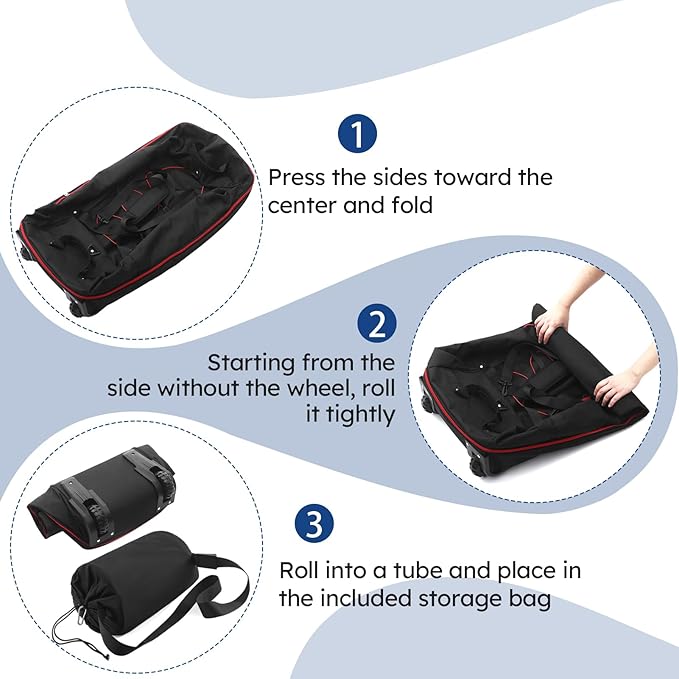 1
Press the sides toward the center and fold

2
Starting from the side without the wheel, roll it tightly

3
Roll into a tube and place in the included storage bag