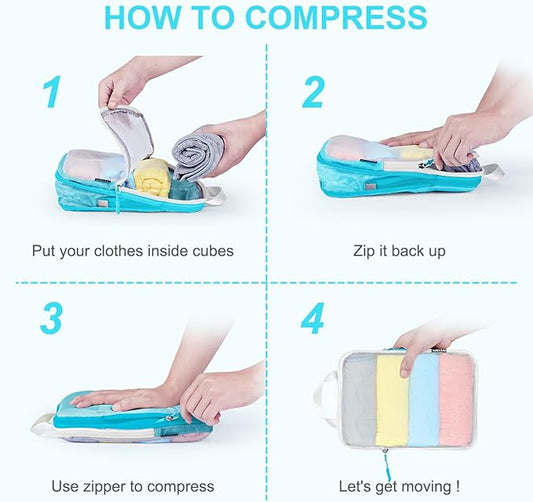 HOW TO COMPRESS

1

Put your clothes inside cubes

2

Zip it back up

3

Use zipper to compress

4

Let's get moving !