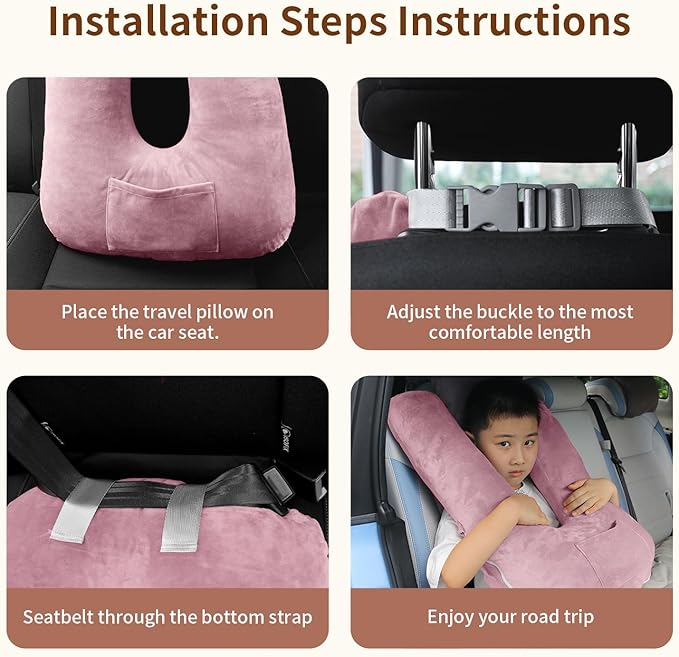 Installation Steps Instructions

Place the travel pillow on the car seat.

Adjust the buckle to the most comfortable length

Seatbelt through the bottom strap

Enjoy your road trip