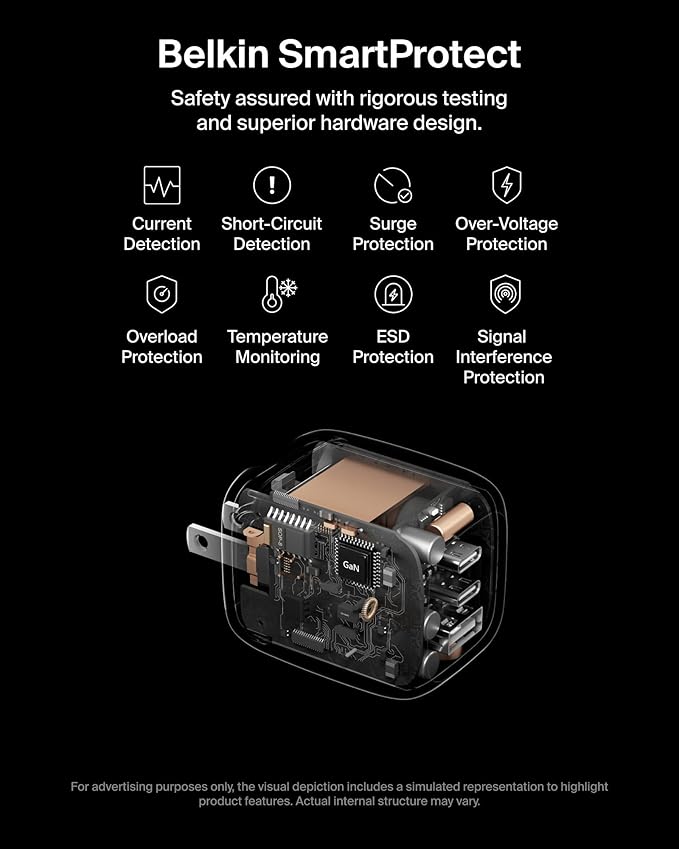 Belkin SmartProtect

Safety assured with rigorous testing and superior hardware design.

Current Detection

Short-Circuit Detection

Surge Protection

Over-Voltage Protection

Overload Protection

Temperature Monitoring

ESD Protection

Signal Interference Protection

GaN

For advertising purposes only, the visual depiction includes a simulated representation to highlight product features. Actual internal structure may vary.