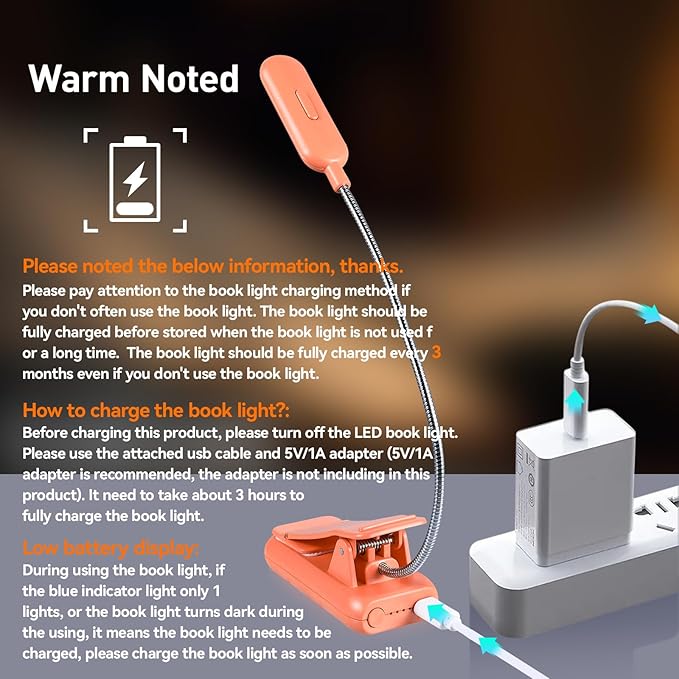 Warm Noted

Please noted the below information, thanks.
Please pay attention to the book light charging method if you don't often use the book light. The book light should be fully charged before stored when the book light is not used f or a long time. The book light should be fully charged every 3 months even if you don't use the book light.

How to charge the book light?:
Before charging this product, please turn off the LED book light. Please use the attached usb cable and 5V/1A adapter (5V/1A adapter is recommended, the adapter is not including in this product). It need to take about 3 hours to fully charge the book light.

Low battery display:
During using the book light, if the blue indicator light only 1 lights, or the book light turns dark during the using, it means the book light needs to be charged, please charge the book light as soon as possible.