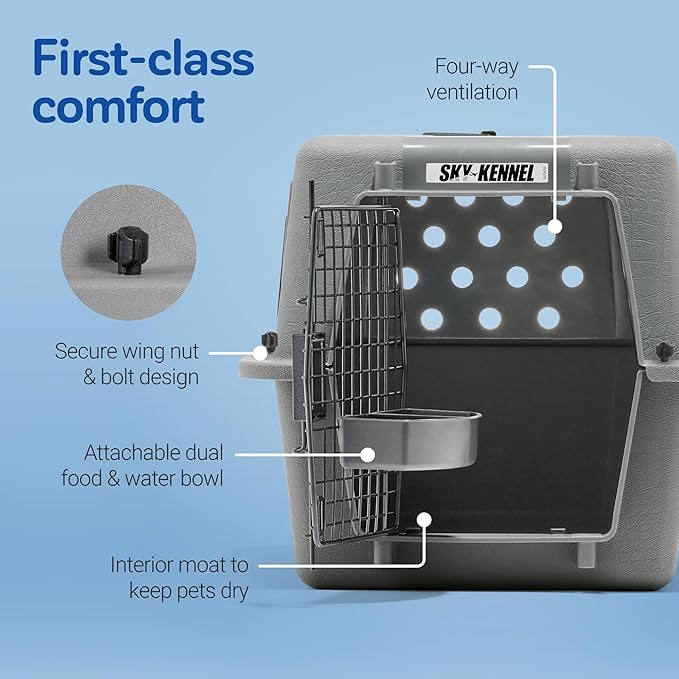 First-class comfort

Four-way ventilation

SKY KENNEL

Secure wing nut & bolt design

Attachable dual food & water bowl

Interior moat to keep pets dry