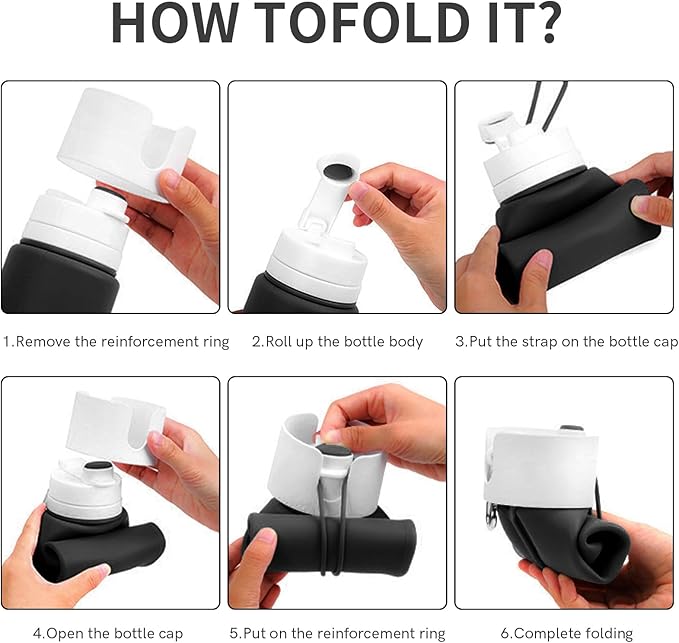 HOW TOFOLD IT?

1.Remove the reinforcement ring

2.Roll up the bottle body

3.Put the strap on the bottle cap

4.Open the bottle cap

5.Put on the reinforcement ring

6.Complete folding