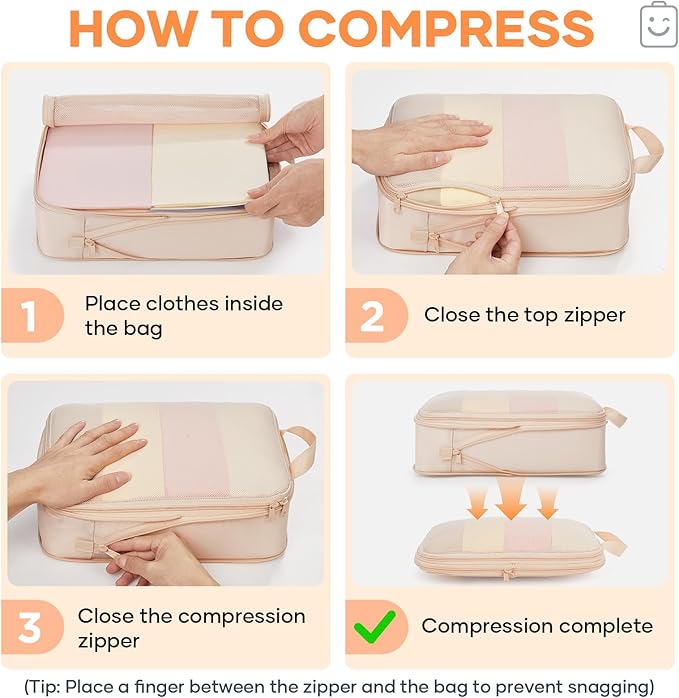 HOW TO COMPRESS

1 Place clothes inside the bag

2 Close the top zipper

3 Close the compression zipper

Compression complete

(Tip: Place a finger between the zipper and the bag to prevent snagging)