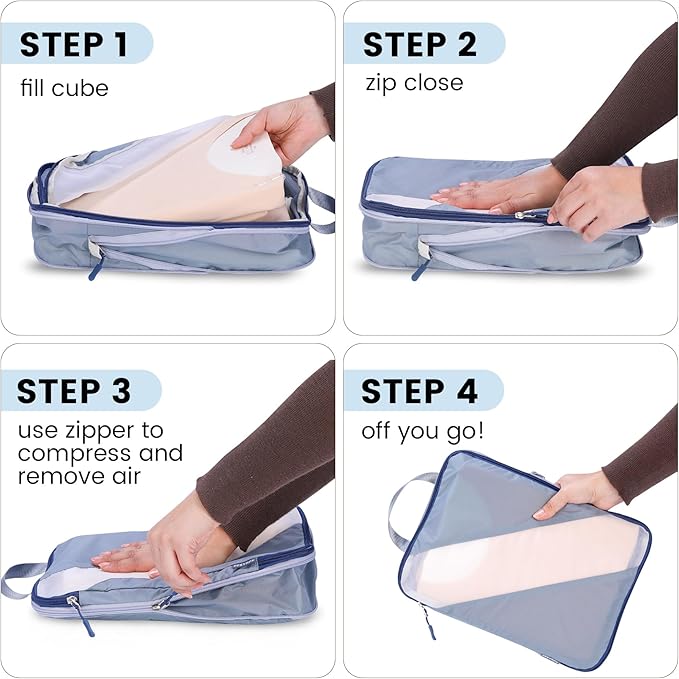 STEP 1
fill cube

STEP 2
zip close

STEP 3
use zipper to compress and remove air

STEP 4
off you go!