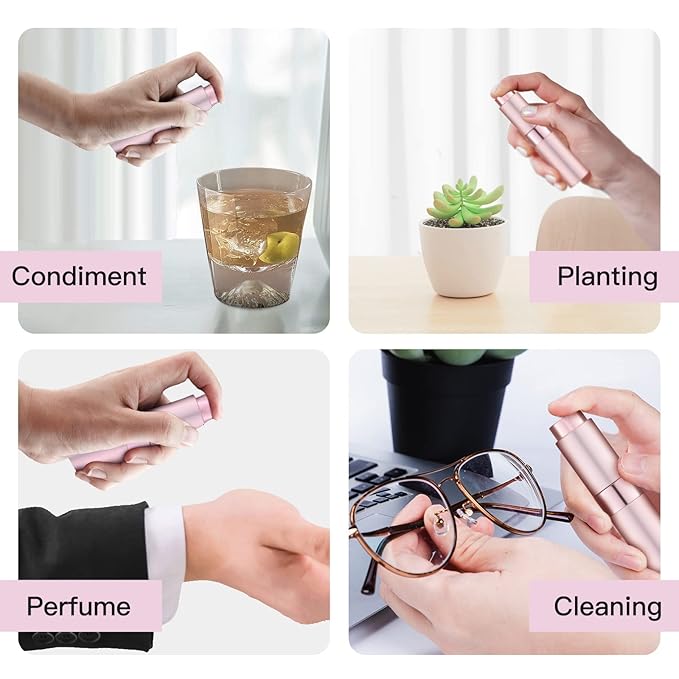 Condiment

Planting

Perfume

Cleaning