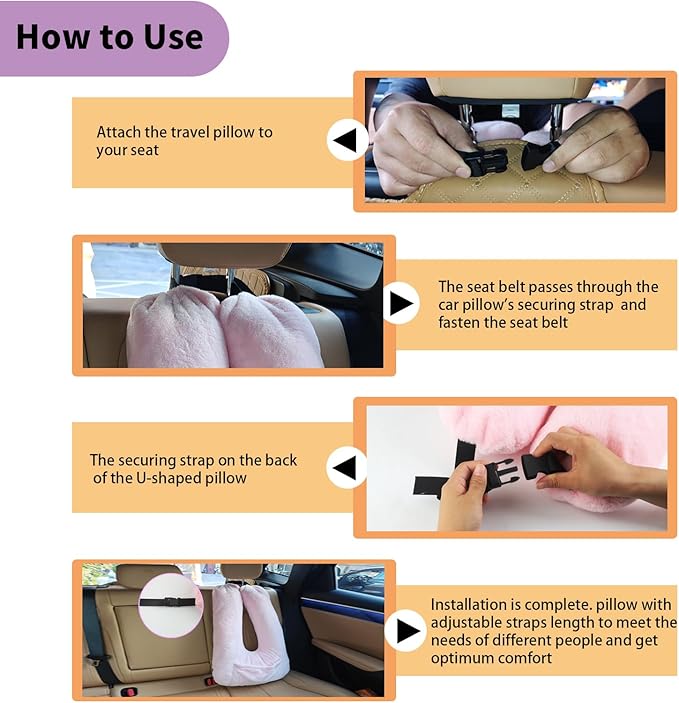 How to Use

Attach the travel pillow to your seat

The seat belt passes through the car pillow's securing strap and fasten the seat belt

The securing strap on the back of the U-shaped pillow

Installation is complete. pillow with adjustable straps length to meet the needs of different people and get optimum comfort