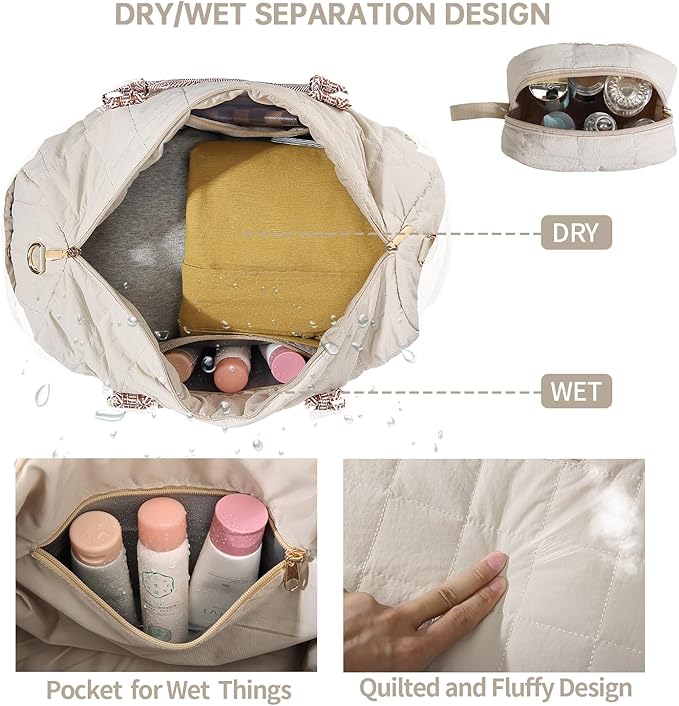 DRY/WET SEPARATION DESIGN

DRY

WET

Pocket for Wet Things

Quilted and Fluffy Design