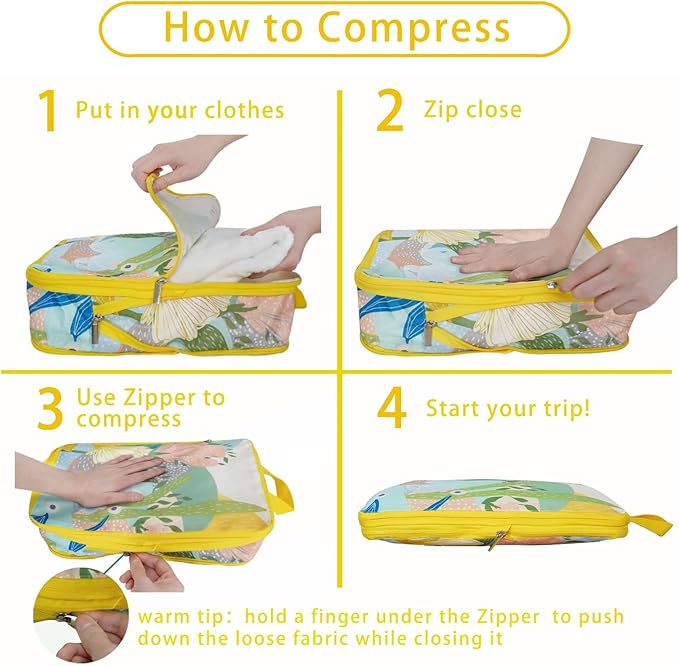 How to Compress

1 Put in your clothes

2 Zip close

3 Use Zipper to compress

4 Start your trip!

warm tip: hold a finger under the Zipper to push down the loose fabric while closing it