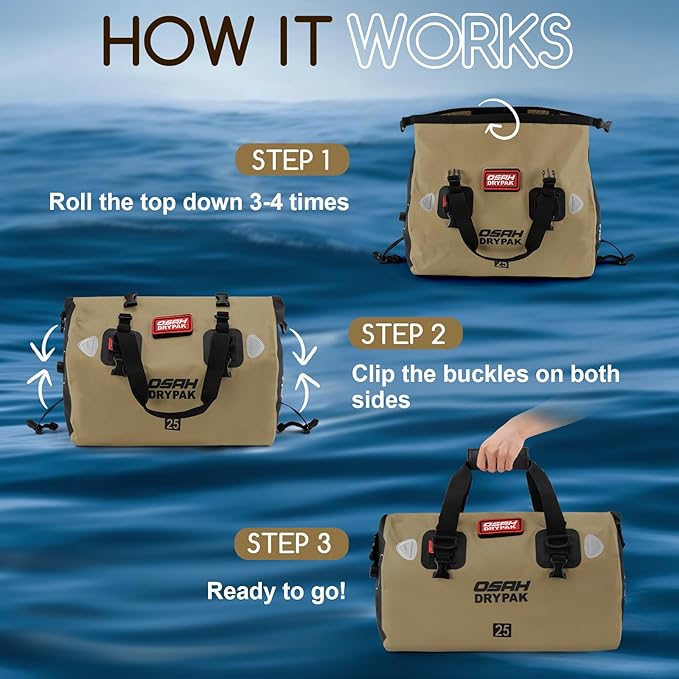 HOW IT WORKS

STEP 1
Roll the top down 3-4 times

OSAH DRYPAK
OSAH DRYPAK
25

OSAH DRYPAK
OSAH DRYPAK
25

STEP 2
Clip the buckles on both sides

STEP 3
Ready to go!

OSAH DRYPAK
OSAH DRYPAK
25