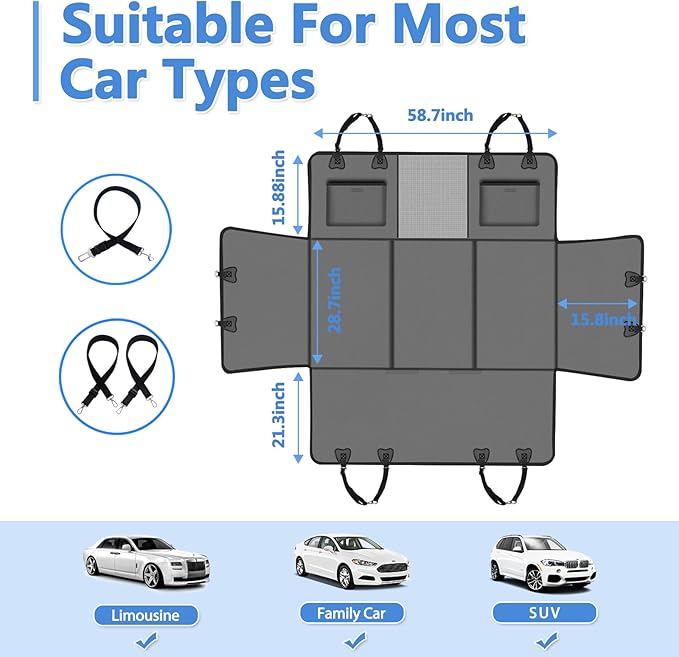 Suitable For Most Car Types

58.7inch
15.88inch
28.7inch
15.8inch
21.3inch

Limousine
Family Car
SUV