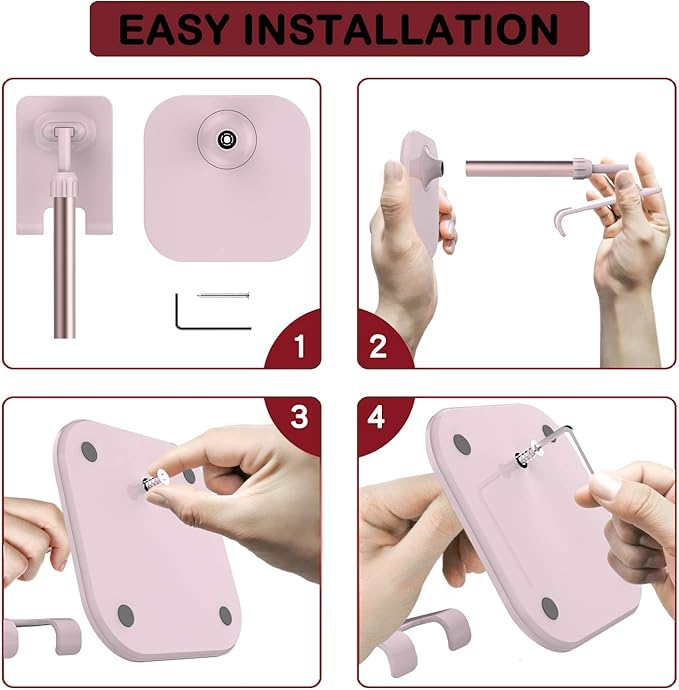 EASY INSTALLATION

1

2

3

4