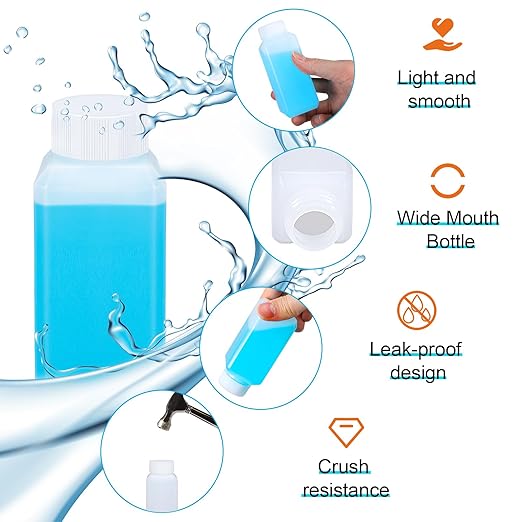 Light and smooth

Wide Mouth Bottle

Leak-proof design

Crush resistance