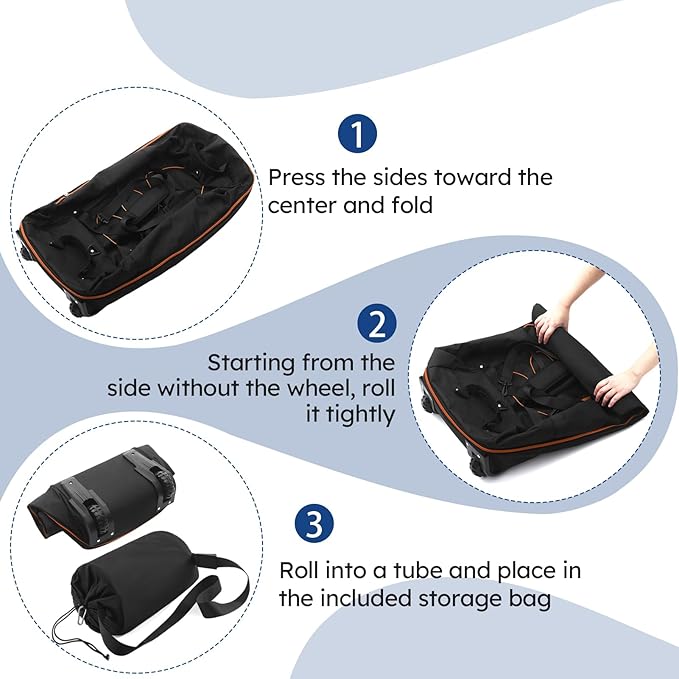 1

Press the sides toward the center and fold

2

Starting from the side without the wheel, roll it tightly

3

Roll into a tube and place in the included storage bag