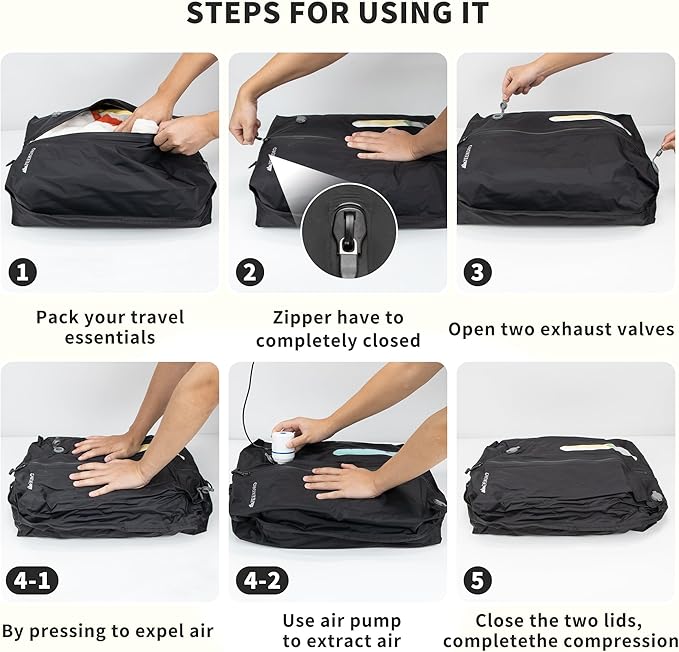 STEPS FOR USING IT

1

Pack your travel essentials

2

Zipper have to completely closed

3

Open two exhaust valves

4-1

By pressing to expel air

4-2

Use air pump to extract air

5

Close the two lids, completethe compression